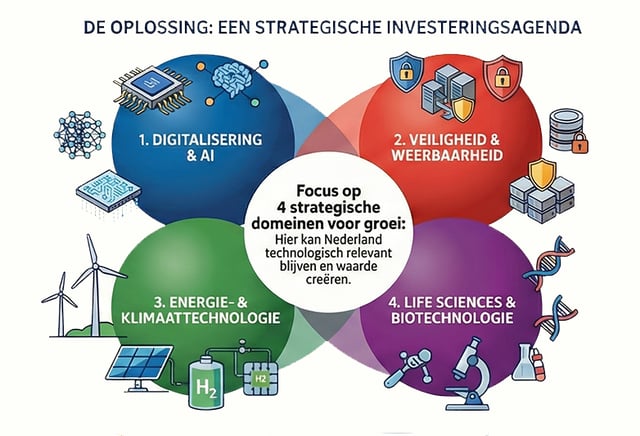 DE OPLOSSING: EEN STRATEGISCHE INVESTERINGSAGENDA

1. DIGITALISERING & AI

2. VEILIGHEID & WEERBAARHEID

Focus op 4 strategische domeinen voor groei:
Hier kan Nederland technologisch relevant blijven en waarde creëren.

3. ENERGIE- & KLIMAATTECHNOLOGIE

4. LIFE SCIENCES & BIOTECHNOLOGIE

$H_2$

H2